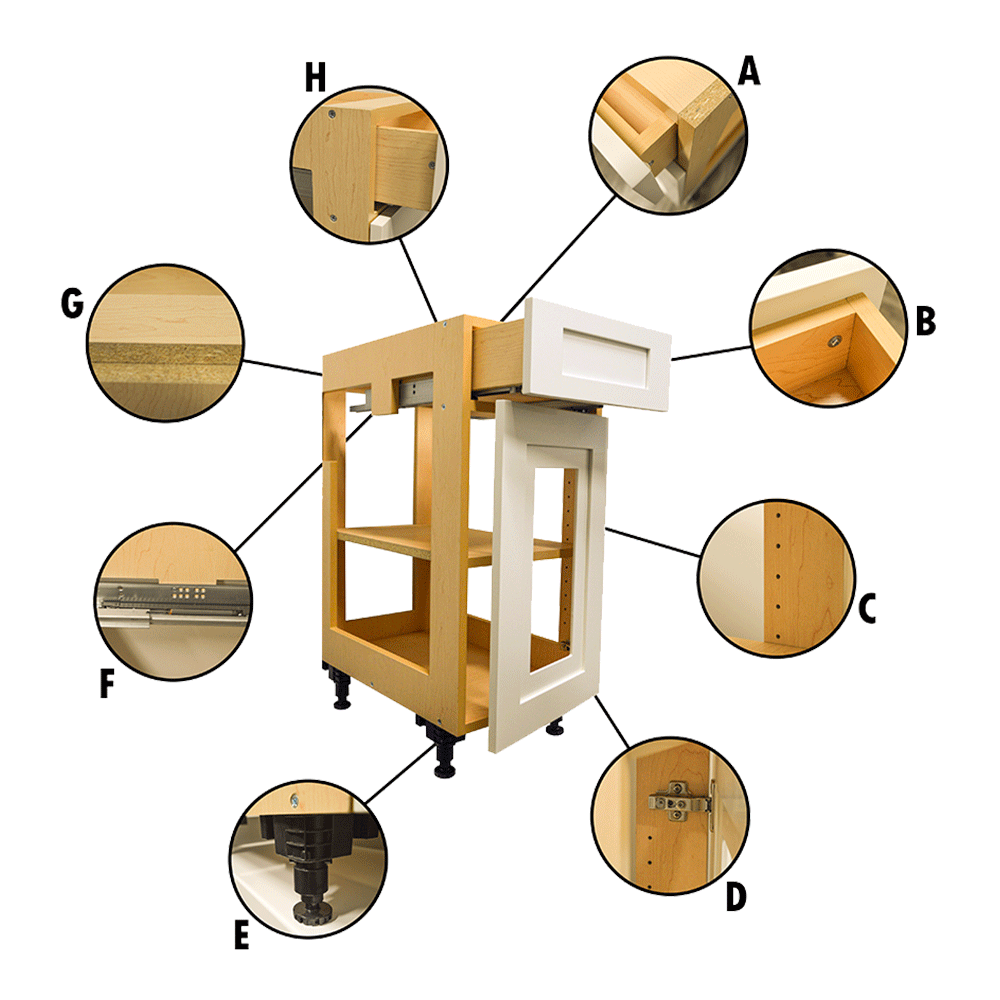 H
A
G
B
C
F
D
E